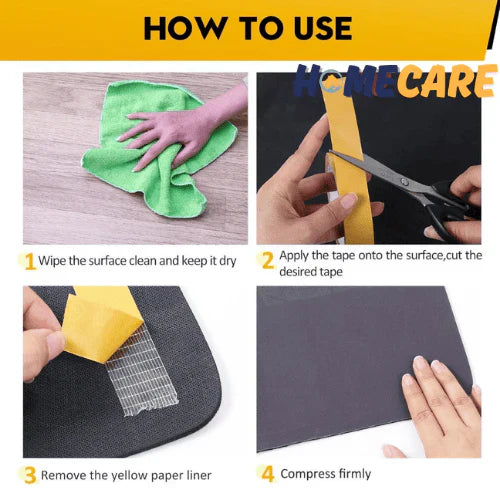 HOW TO USE

HOMECARE

1 Wipe the surface clean and keep it dry

2 Apply the tape onto the surface,cut the desired tape

3 Remove the yellow paper liner

4 Compress firmly